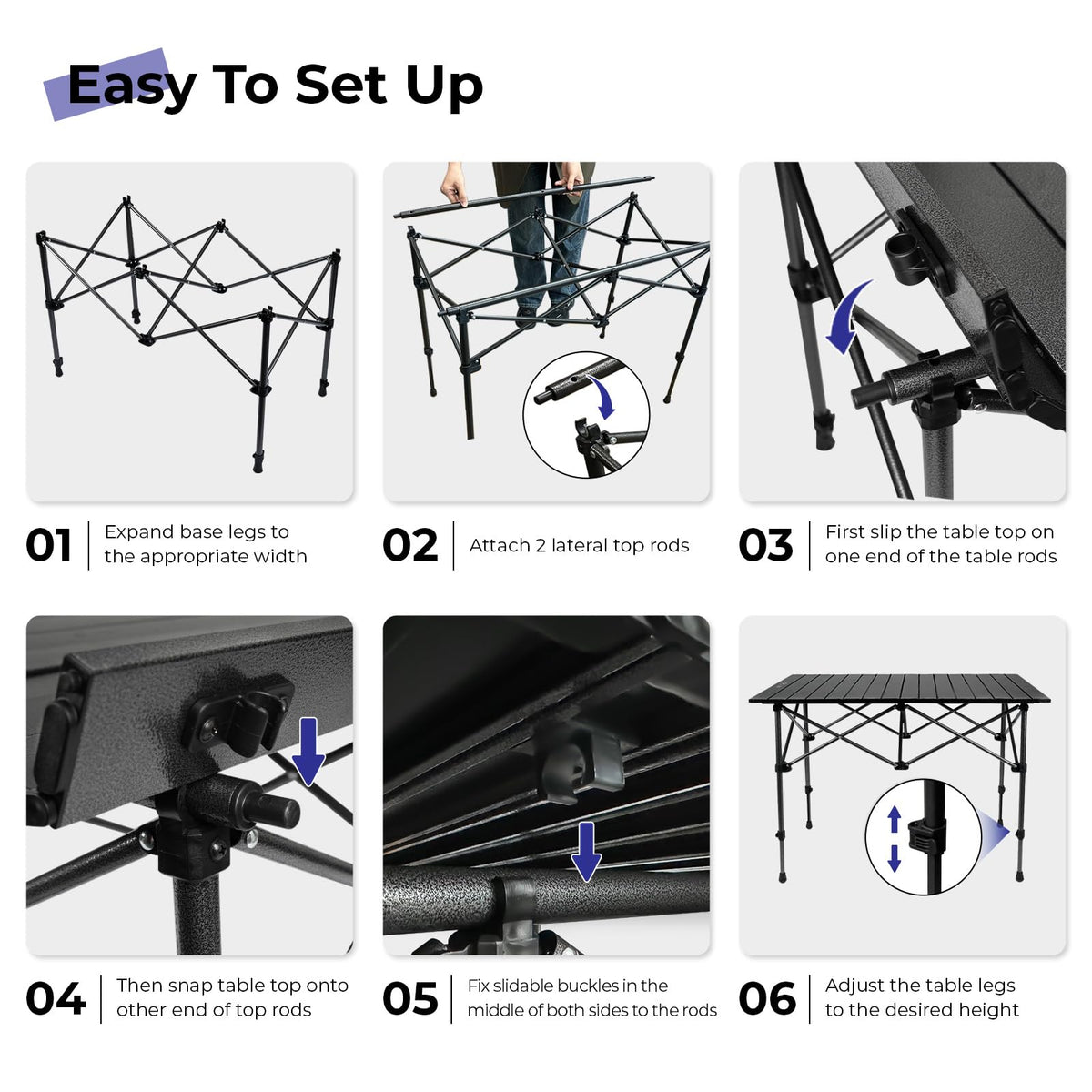 Easy To Set Up

01 Expand base legs to the appropriate width

02 Attach 2 lateral top rods

03 First slip the table top on one end of the table rods

04 Then snap table top onto other end of top rods

05 Fix slidable buckles in the middle of both sides to the rods

06 Adjust the table legs to the desired height