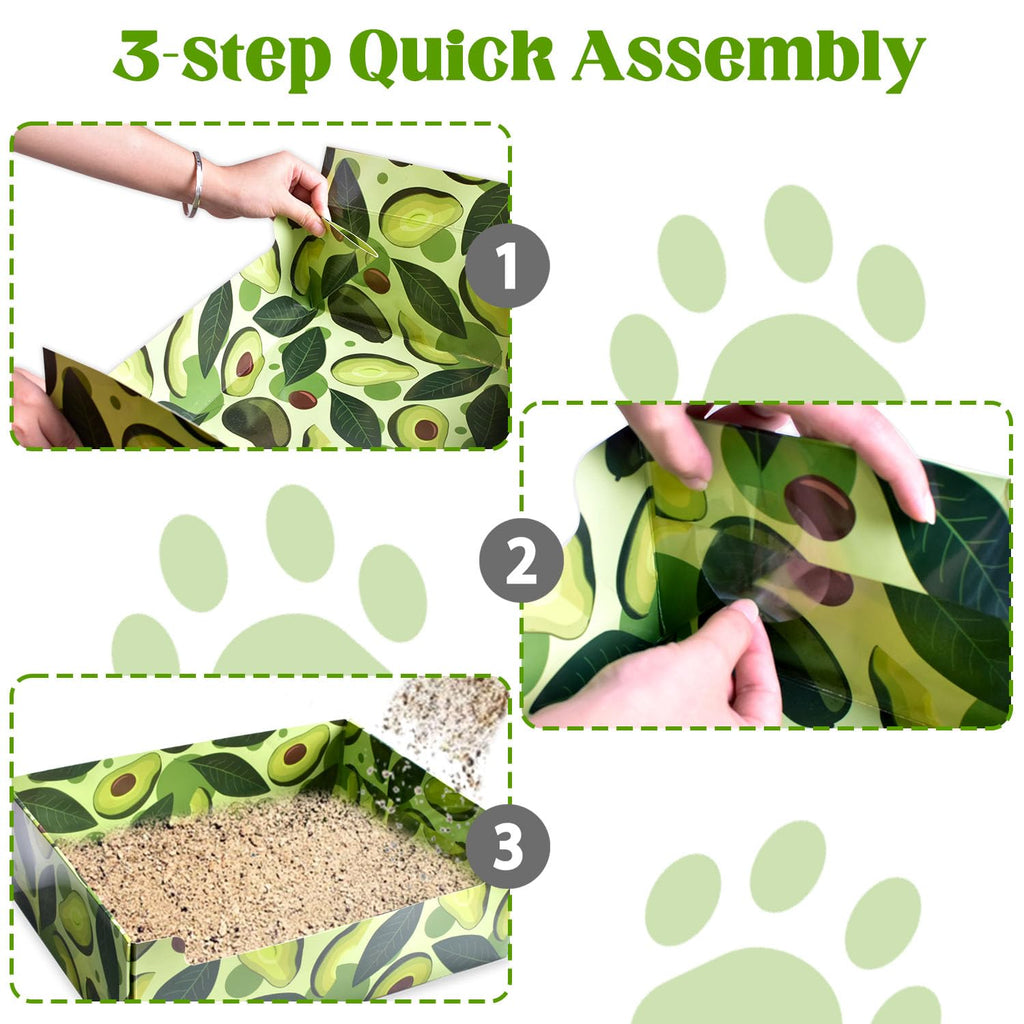 3-step Quick Assembly

1

2

3